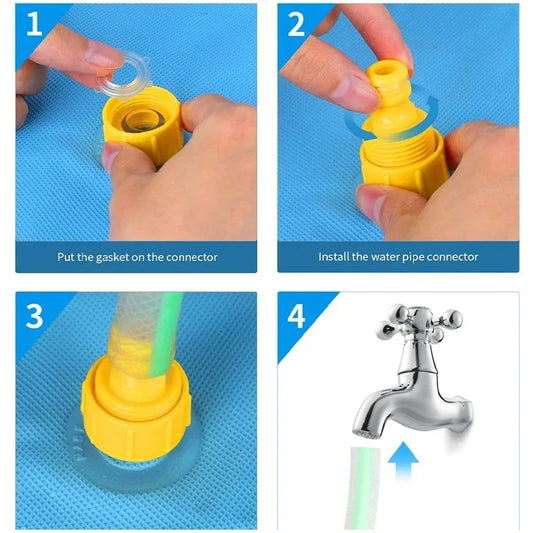 1

Put the gasket on the connector

2

Install the water pipe connector

3

4