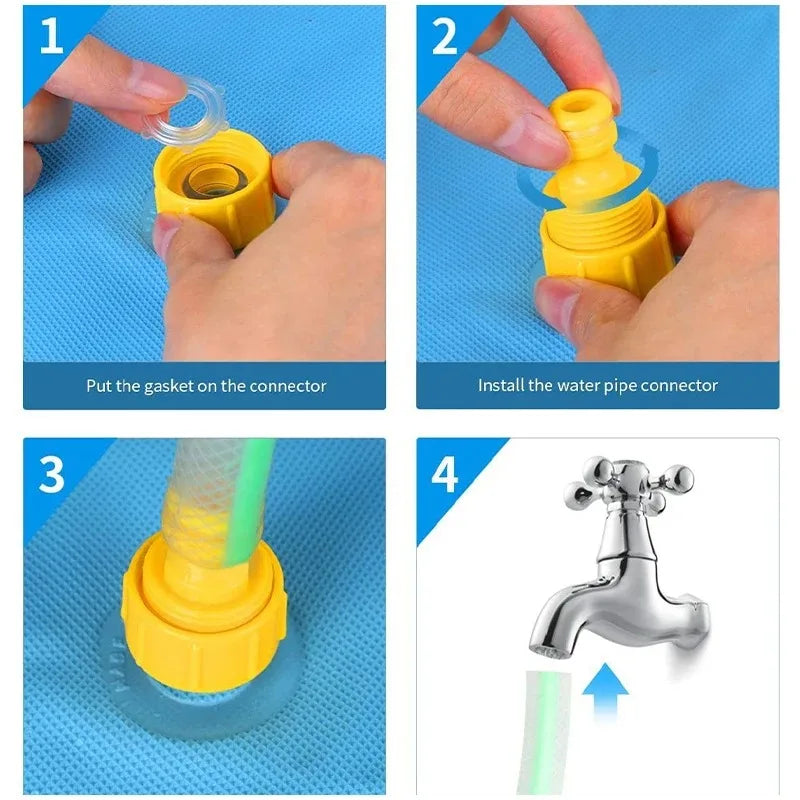 1

Put the gasket on the connector

2

Install the water pipe connector

3

4