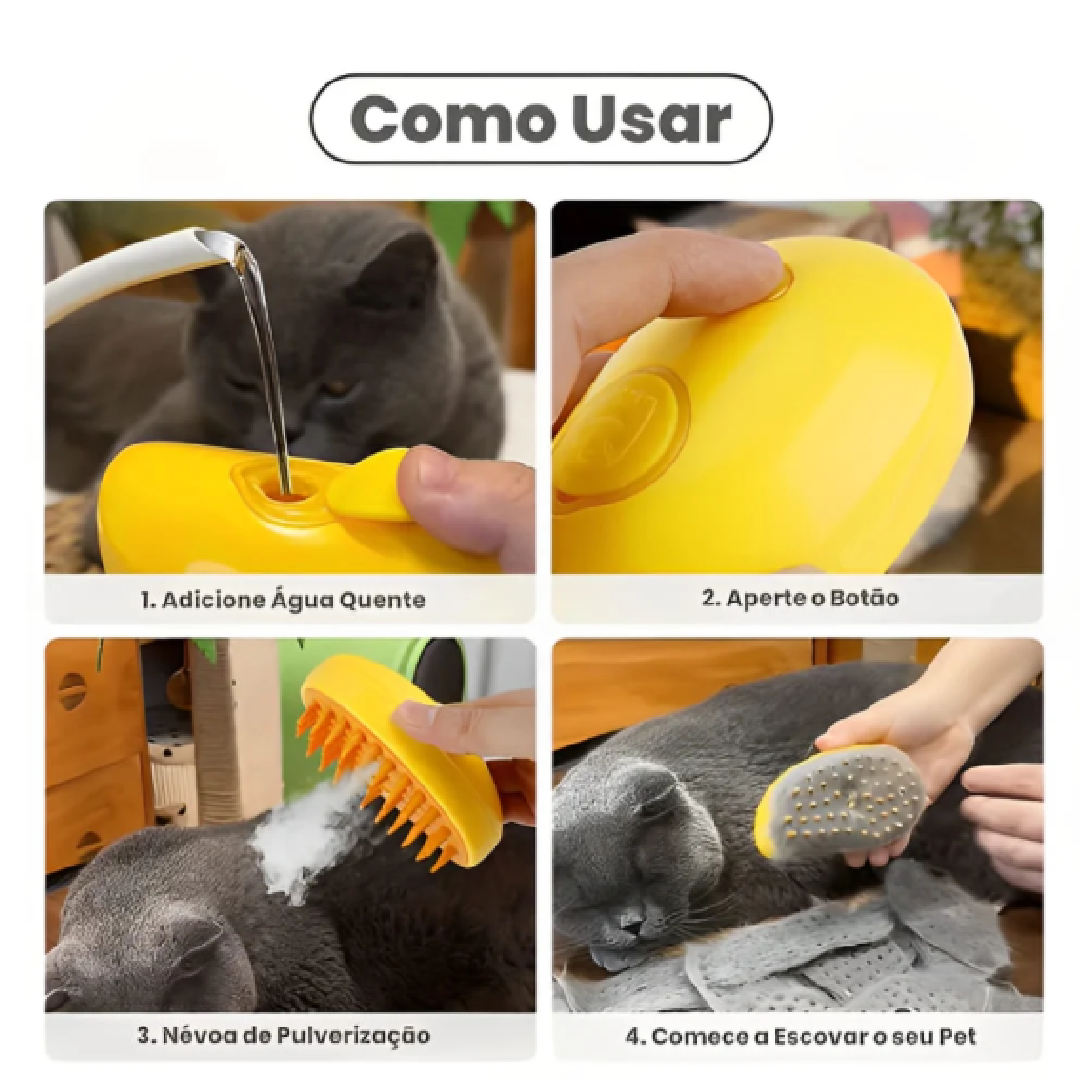 Como Usar

1. Adicione Água Quente

2. Aperte o Botão

3. Névoa de Pulverização

4. Comece a Escovar o seu Pet