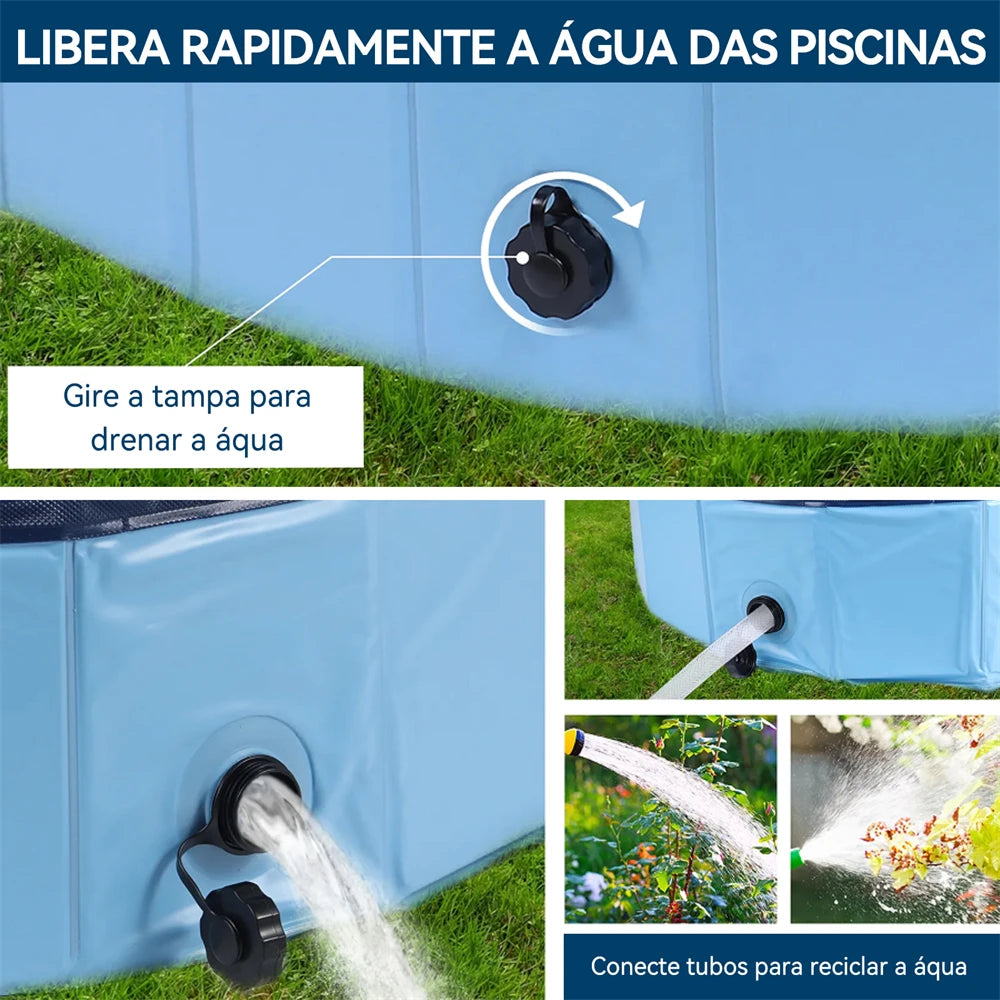 LIBERA RAPIDAMENTE A ÁGUA DAS PISCINAS

Gire a tampa para drenar a áqua

Conecte tubos para reciclar a áqua